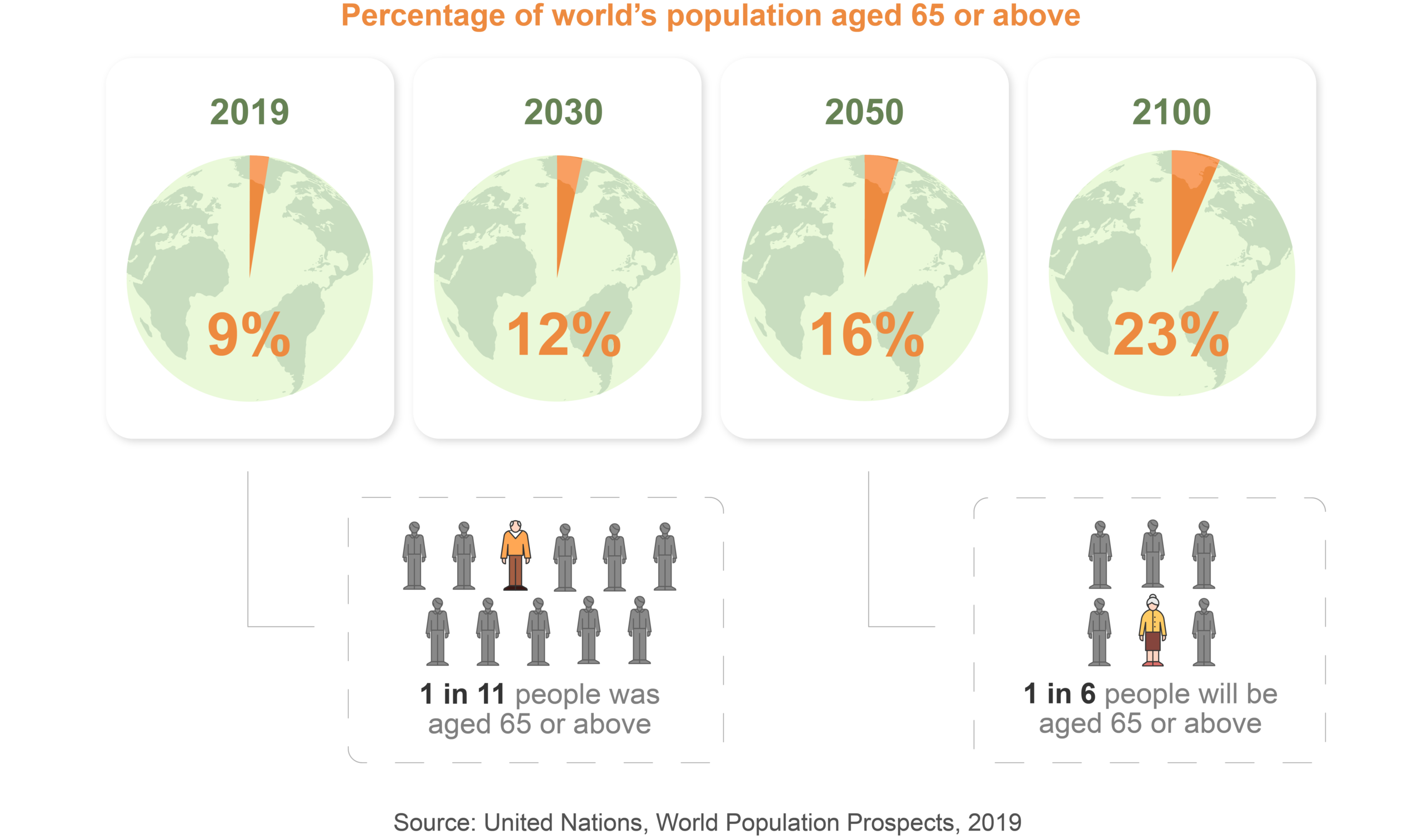 Percentage of world's population aged 65 or above

2019

9%

2030

12%

2050

16%

2100

23%

1 in 11 people was aged 65 or above

1 in 6 people will be aged 65 or above

Source: United Nations, World Population Prospects, 2019